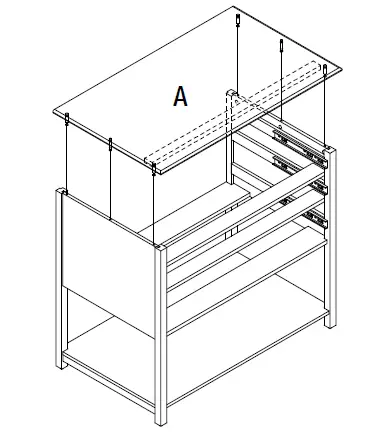 A