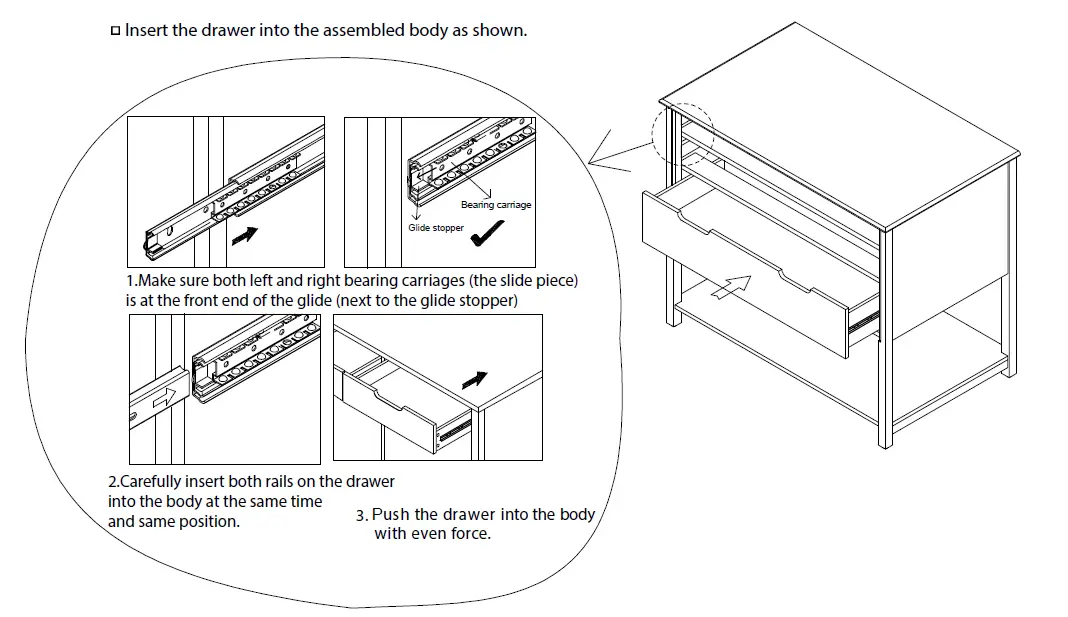 □ Insert the drawer into the assembled body as shown.

Bearing carriage

Glide stopper

1.Make sure both left and right bearing carriages (the slide piece) is at the front end of the glide (next to the glide stopper)

2.Carefully insert both rails on the drawer into the body at the same time and same position.

3. Push the drawer into the body with even force.