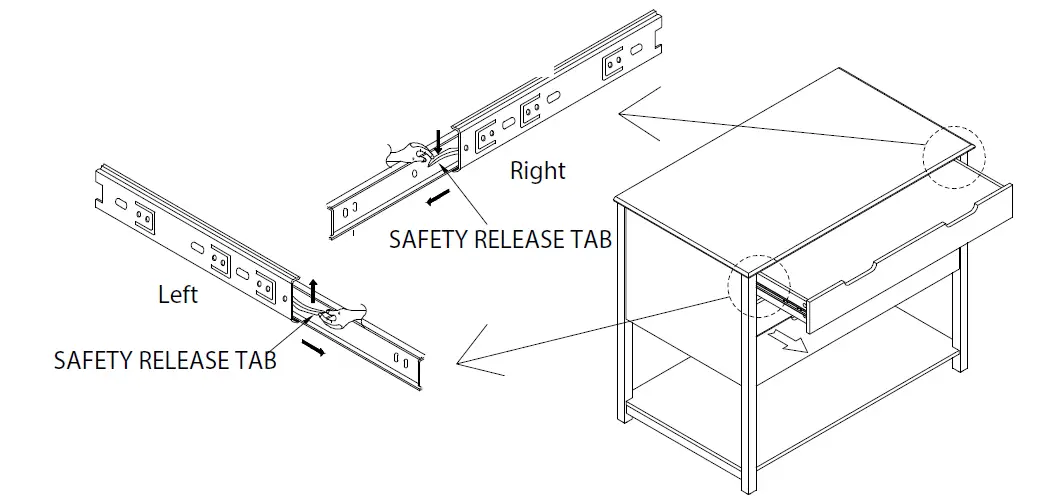 Right

SAFETY RELEASE TAB

Left

SAFETY RELEASE TAB