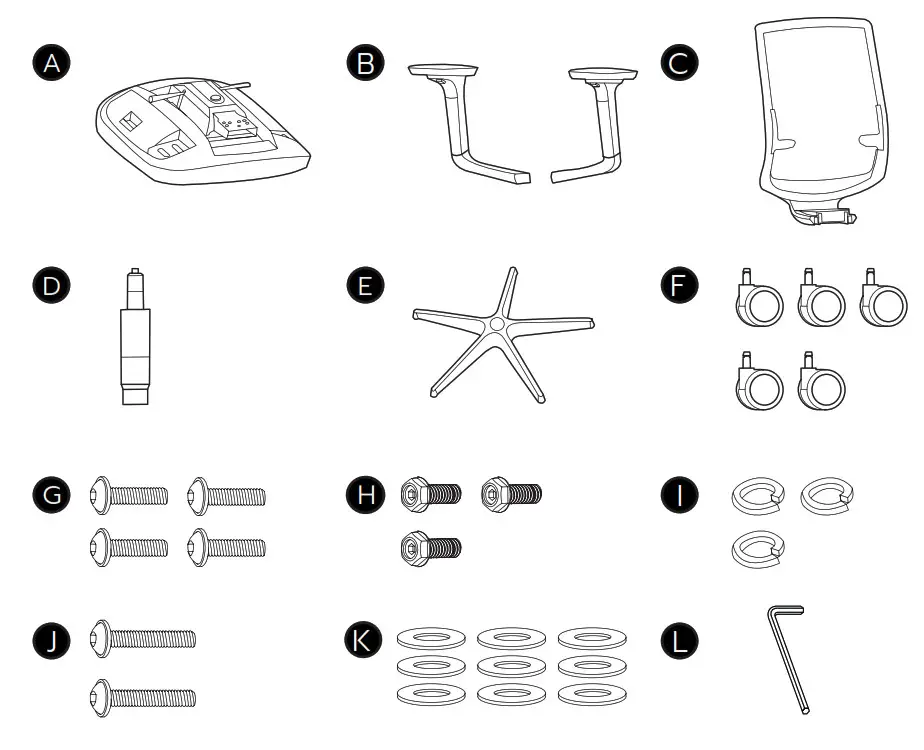 A

B

C

D

E

F

G

H

I

J

K

L