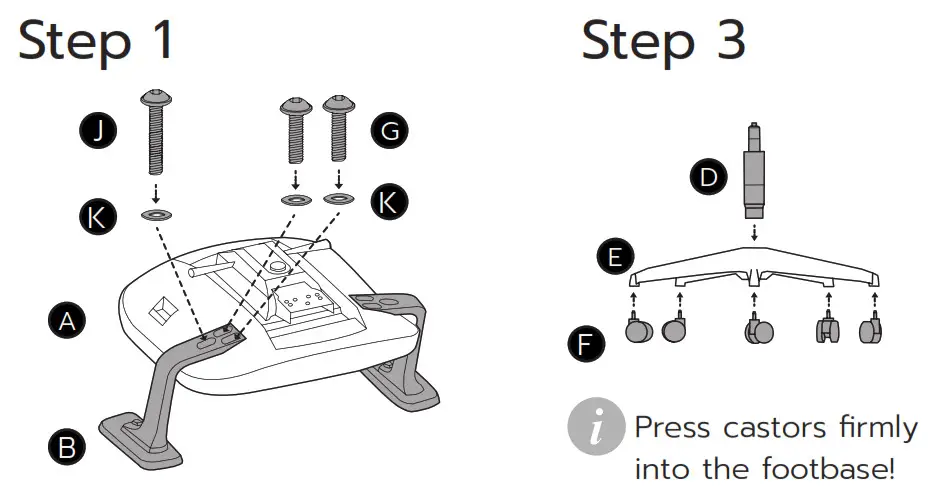 Step 1

J

G

K

K

A

B

Step 3

D

E

F

i

Press castors firmly into the footbase!