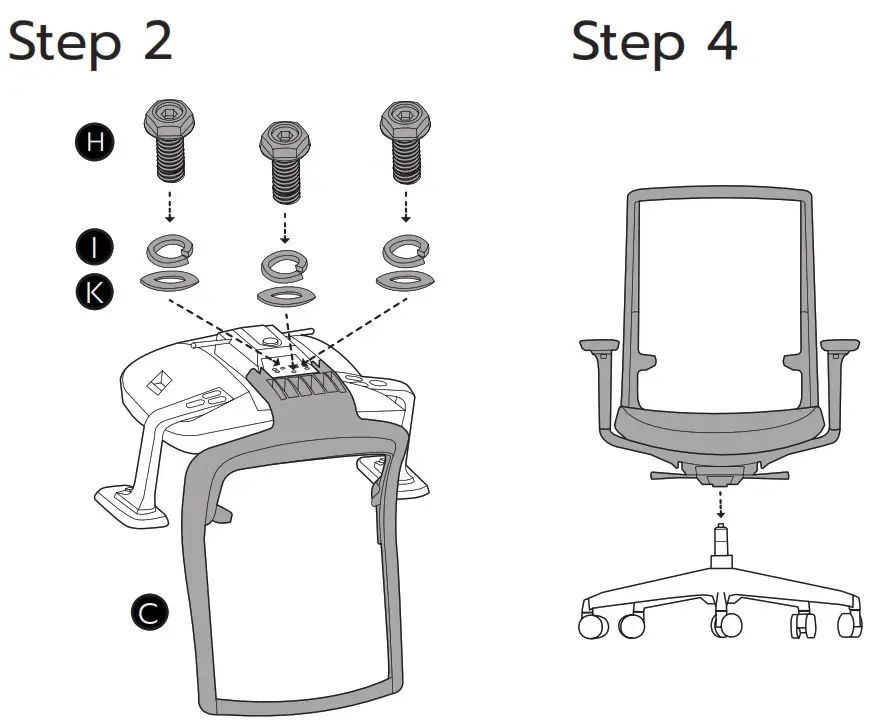 Step 2

H

I

K

C

Step 4