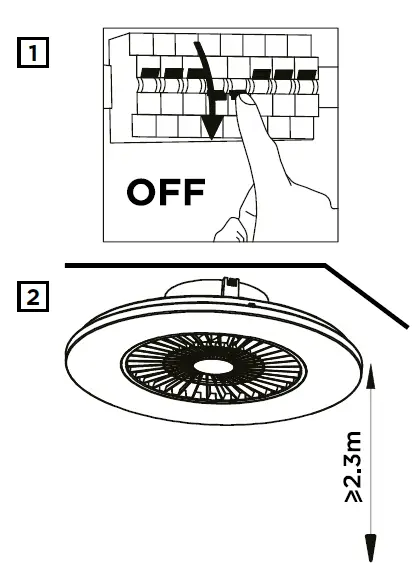 1

OFF

2

≥2.3m