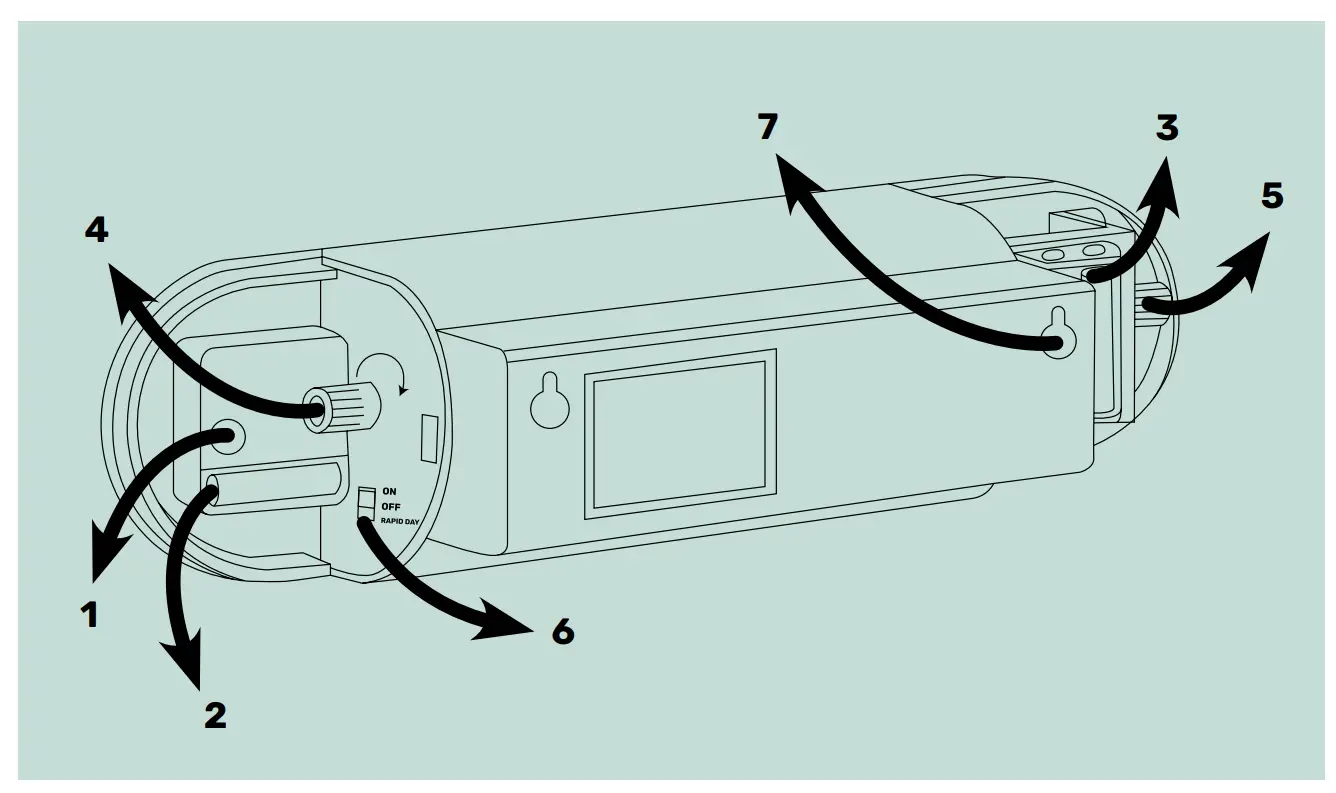 7
3
5
4
ON
OFF
RAPID DAY
1
2
6