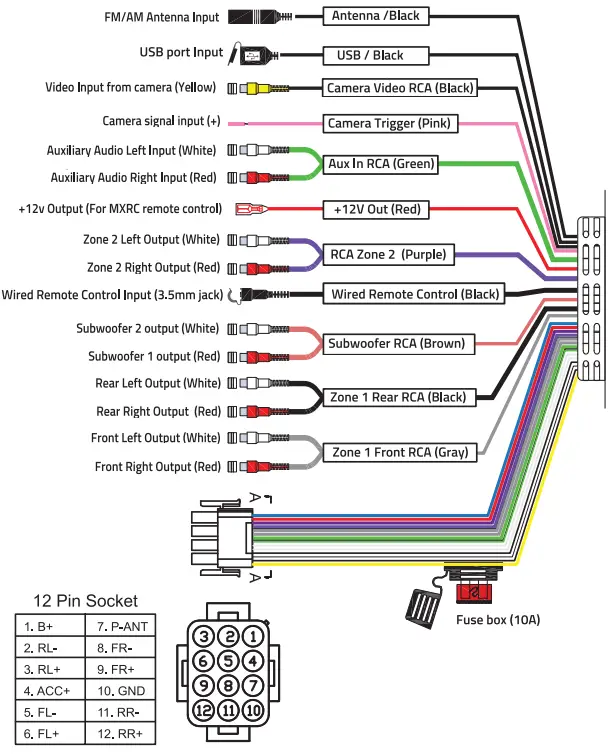 FM/AM Antenna Input
Antenna /Black

USB port Input
USB / Black

Video Input from camera (Yellow)
Camera Video RCA (Black)

Camera signal input (+)
Camera Trigger (Pink)

Auxiliary Audio Left Input (White)
Auxiliary Audio Right Input (Red)
Aux In RCA (Green)

+12v Output (For MXRC remote control)
+12V Out (Red)

Zone 2 Left Output (White)
Zone 2 Right Output (Red)
RCA Zone 2 (Purple)

Wired Remote Control Input (3.5mm jack)
Wired Remote Control (Black)

Subwoofer 2 output (White)
Subwoofer 1 output (Red)
Subwoofer RCA (Brown)

Rear Left Output (White)
Rear Right Output (Red)
Zone 1 Rear RCA (Black)

Front Left Output (White)
Front Right Output (Red)
Zone 1 Front RCA (Gray)

A
A

Fuse box (10A)

12 Pin Socket

| 1. B+ | 7. P-ANT |
|---|---|
| 2. RL- | 8. FR- |
| 3. RL+ | 9. FR+ |
| 4. ACC+ | 10. GND |
| 5. FL- | 11. RR- |
| 6. FL+ | 12. RR+ |

3 2 1
6 5 4
9 8 7
12 11 10