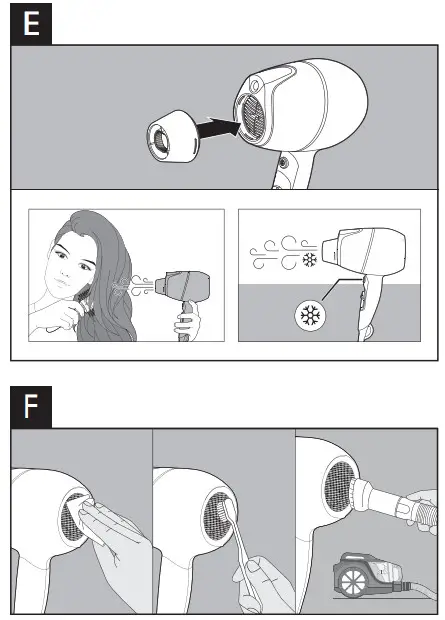 E

F