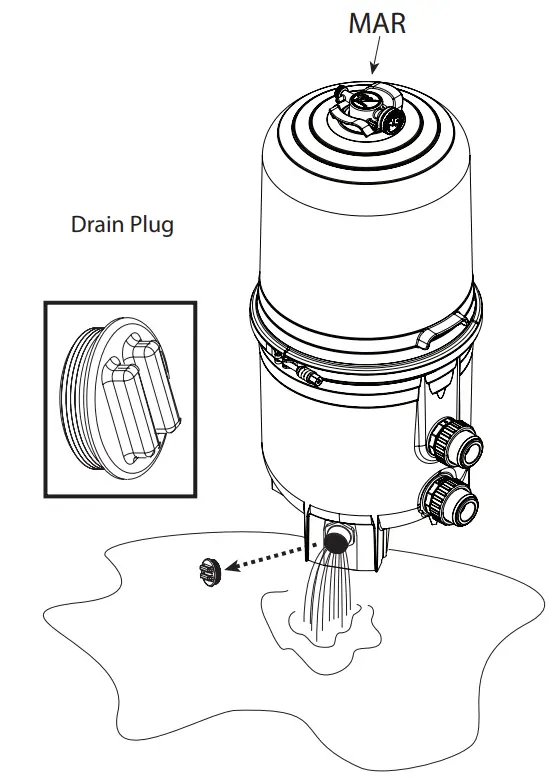 MAR

Drain Plug