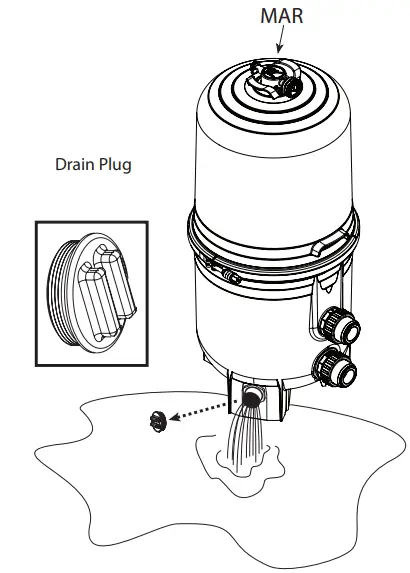 MAR

Drain Plug