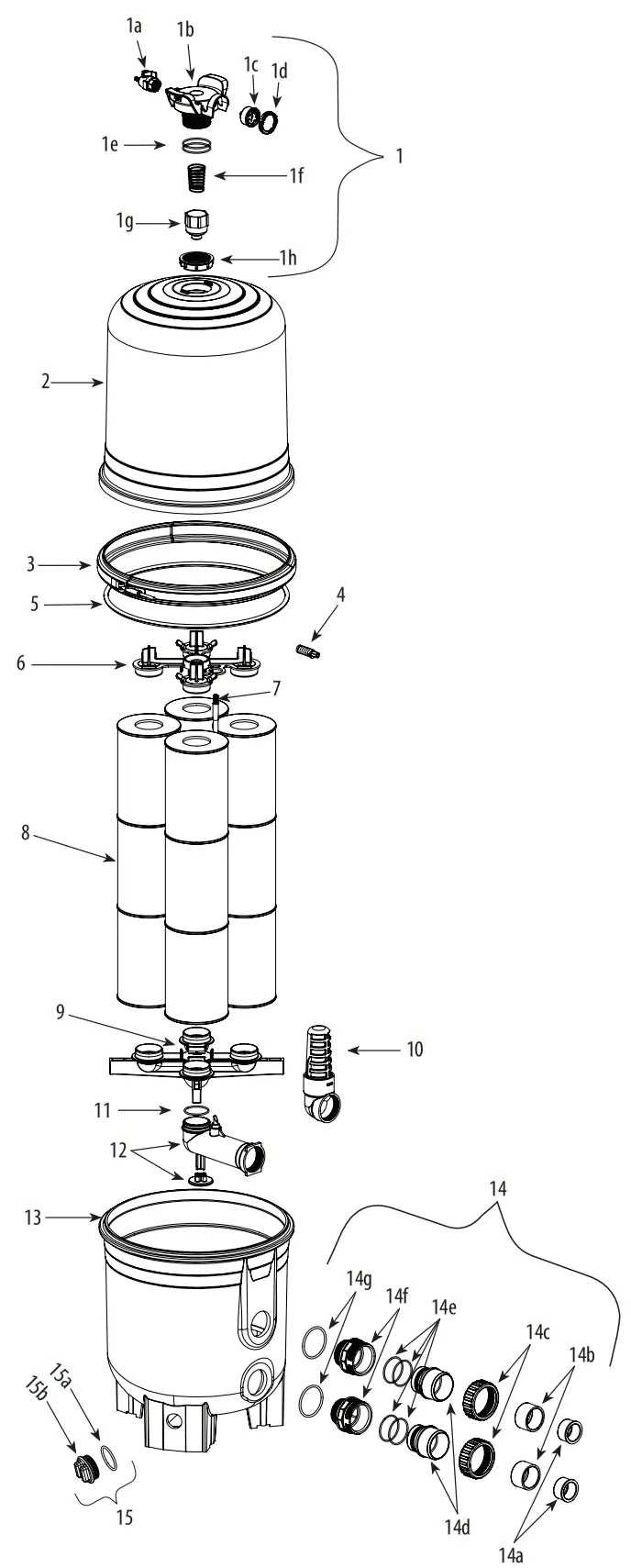 1a
1b
1c
1d
1e
1f
1
1g
1h
2
3
5
4
6
7
8
9
10
11
12
13
14
14g
14f
14e
14c
14b
15a
15b
15
14d
14a