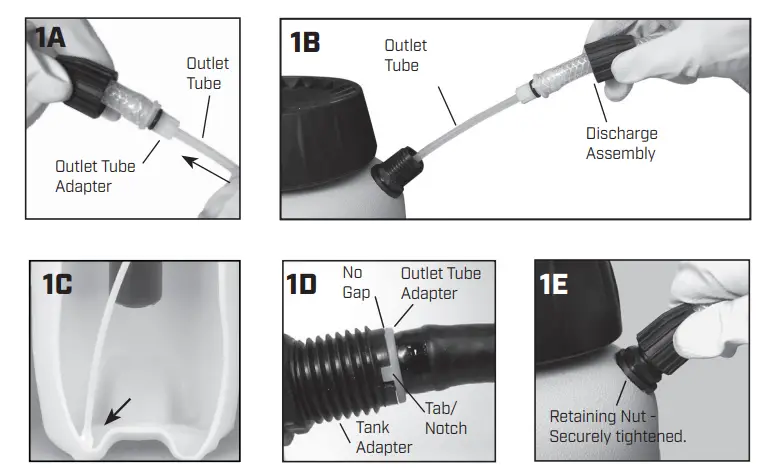 1A
Outlet Tube
Outlet Tube Adapter

1B
Outlet Tube
Discharge Assembly

1C

1D
No Gap
Outlet Tube Adapter
Tab/ Notch
Tank Adapter

1E
Retaining Nut - Securely tightened.