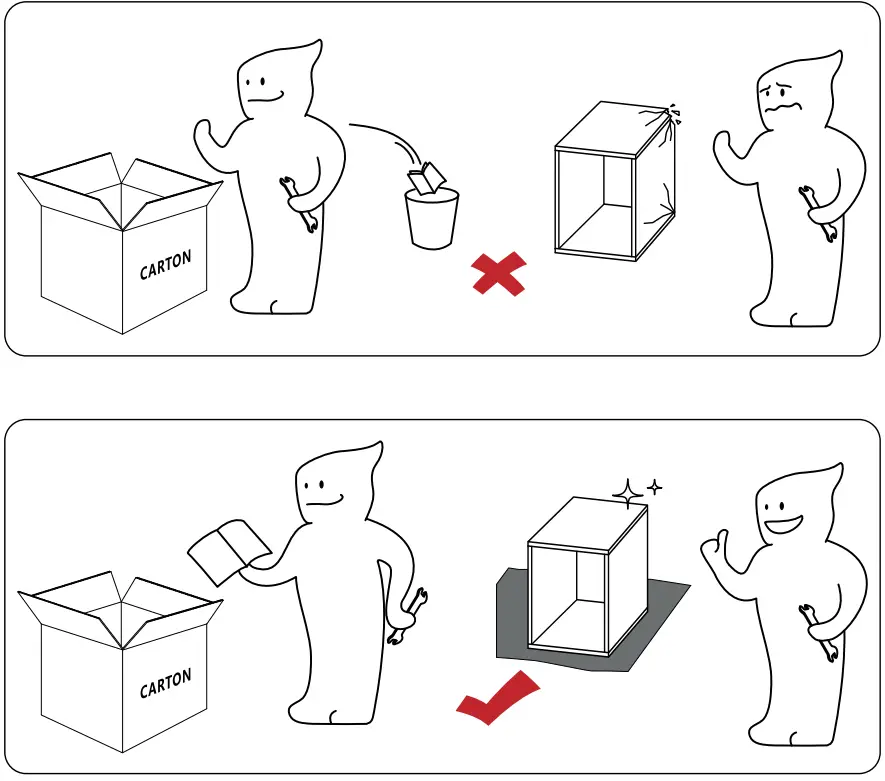 CARTON

CARTON