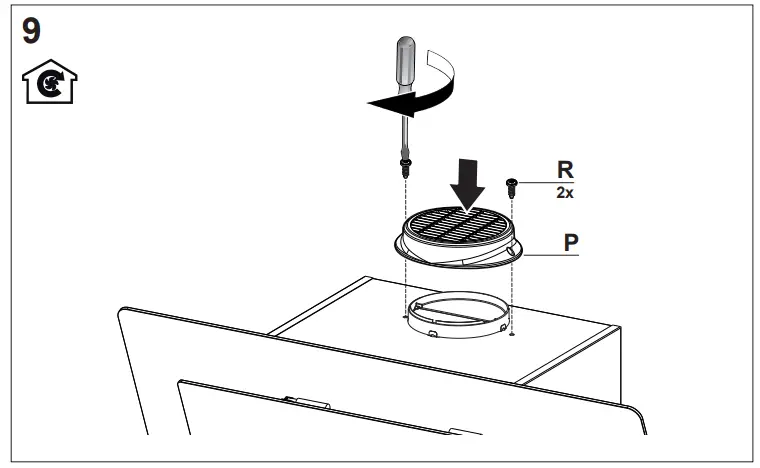 9

R
2x

P