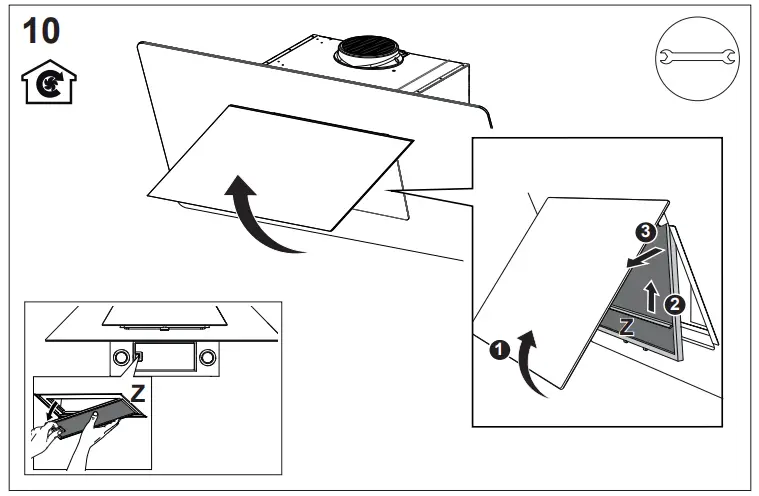 10

3

2

Z

1

Z