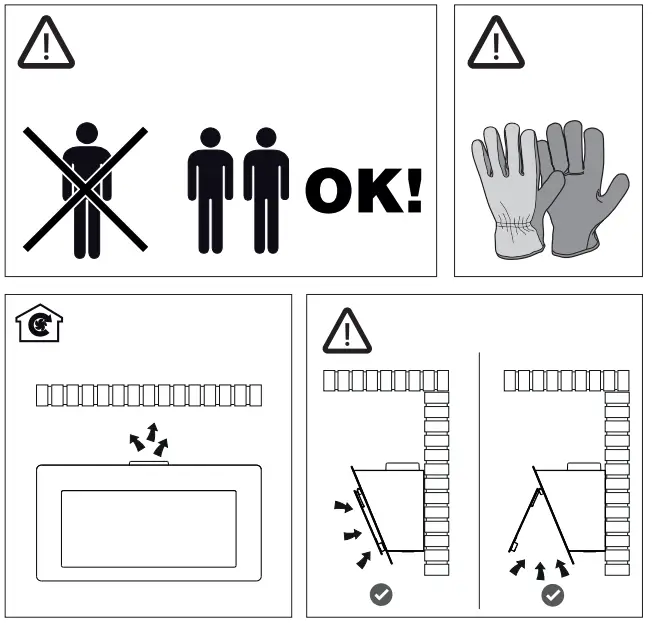 OK!