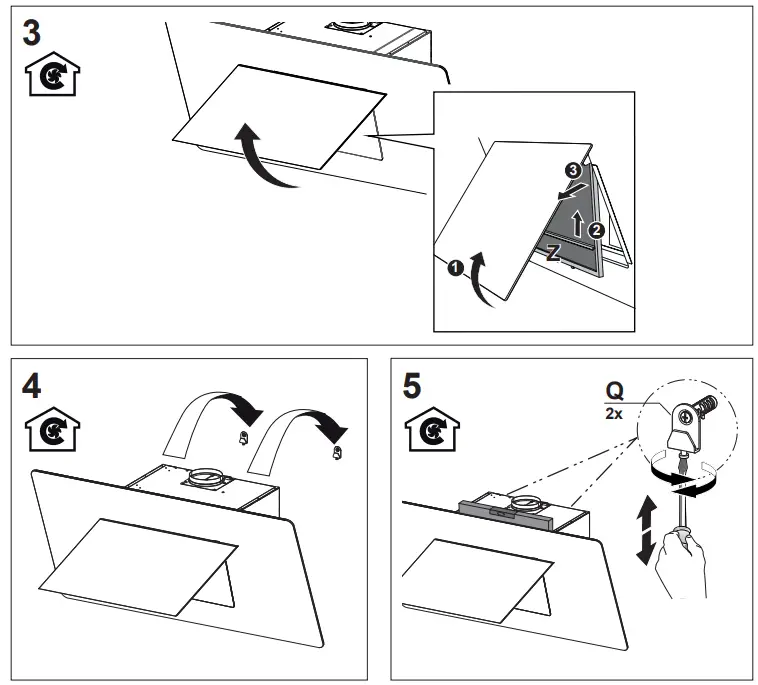 3

3
2
Z
1

4

5

Q
2x