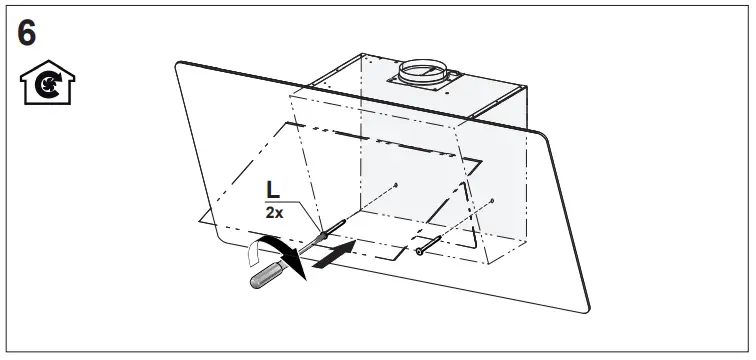 6

L
2x