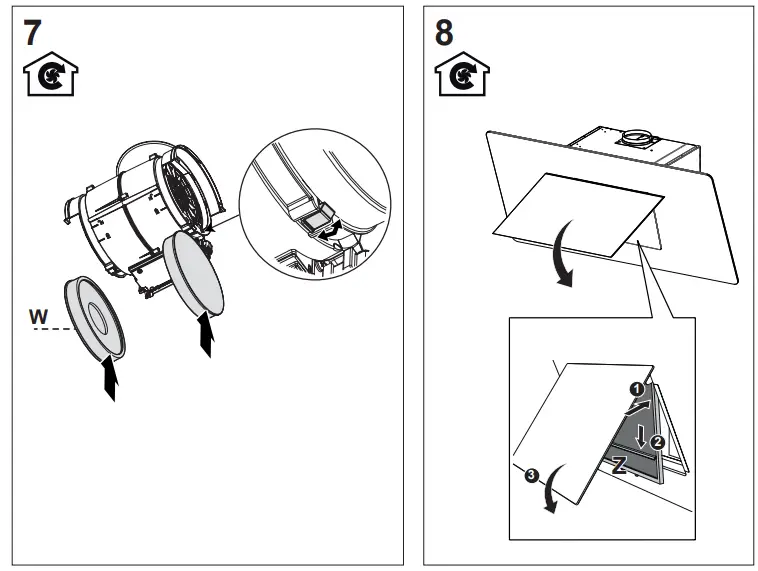 7

W

8

1

2

Z

3