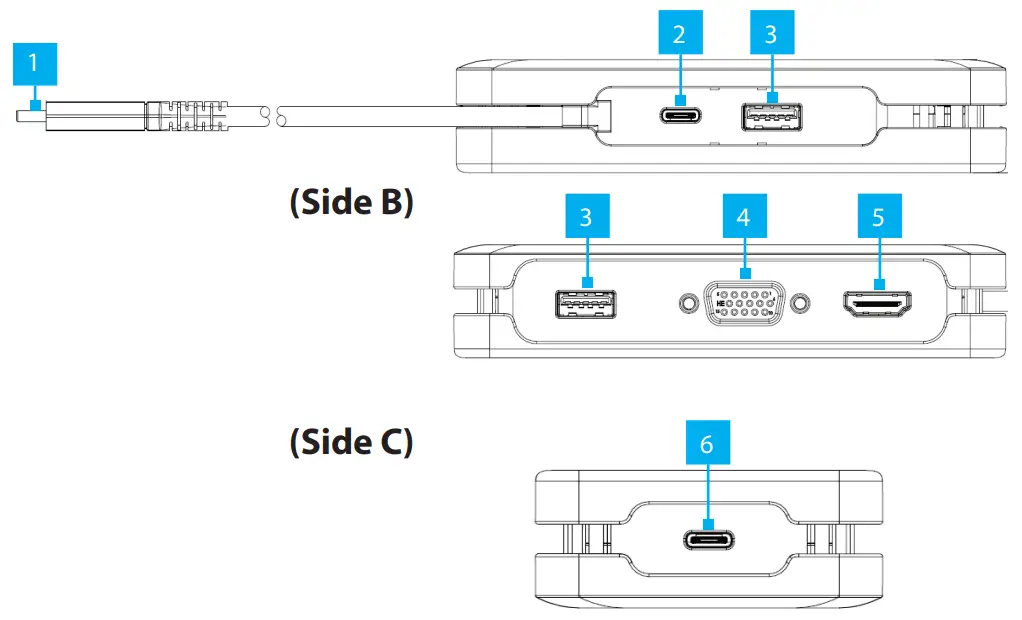 1

2

3

(Side B)

3

4

5

(Side C)

6