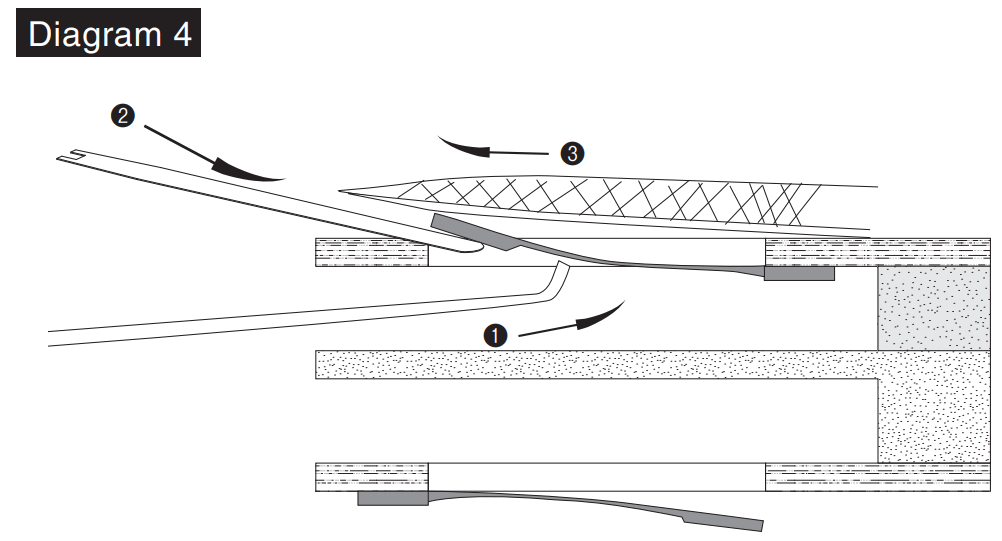 Diagram 4

❷

❸

❶