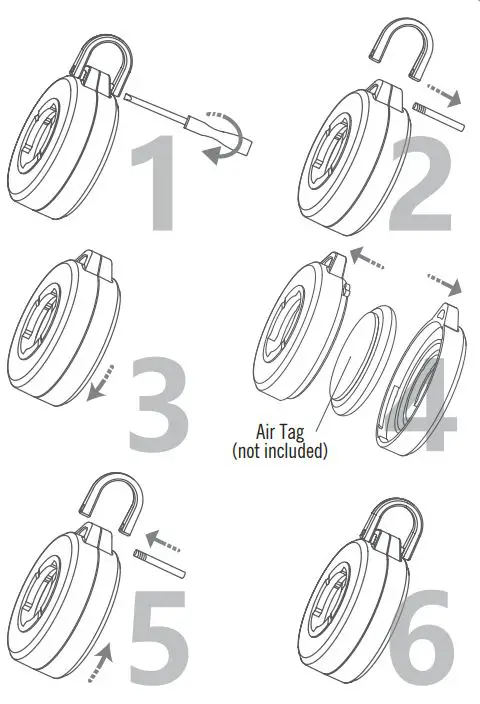 1

2

3

4

Air Tag
(not included)

5

6