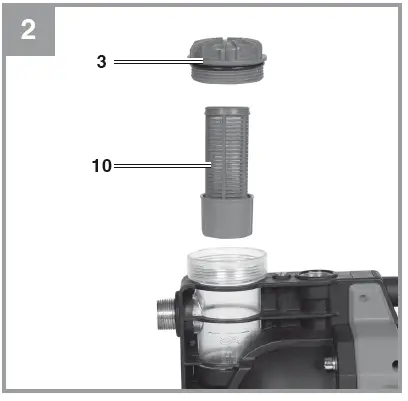 2

3

10