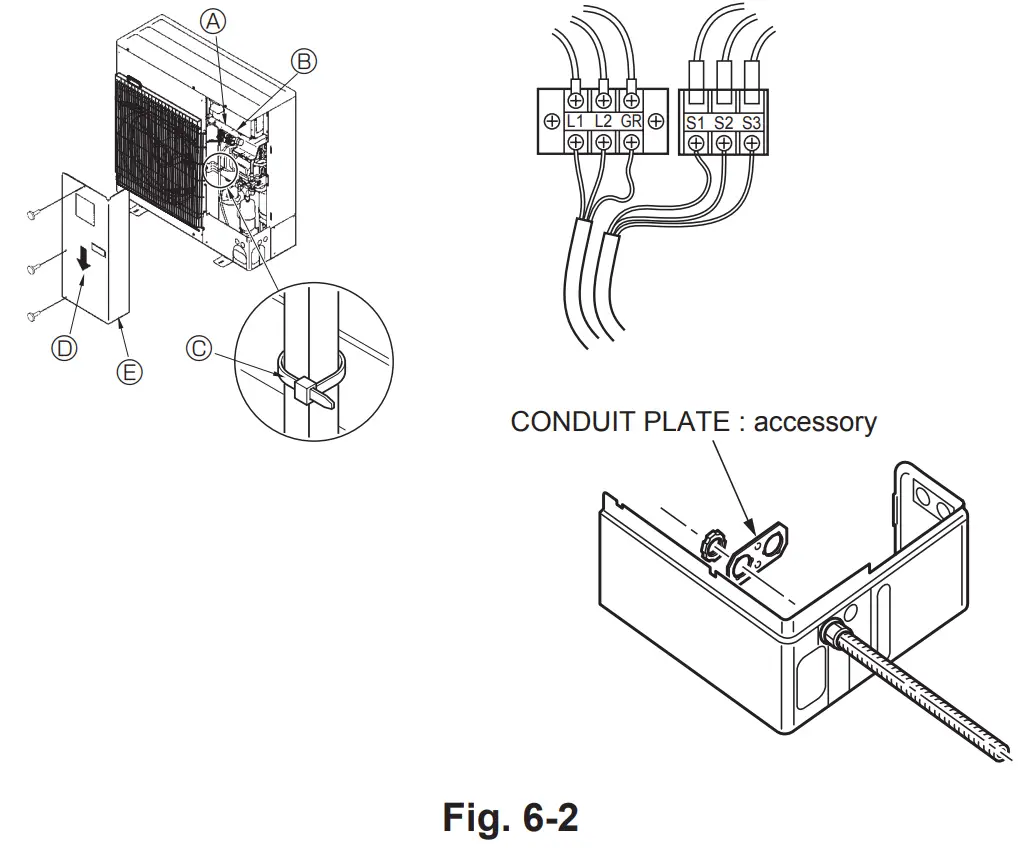 Ⓐ
Ⓑ
Ⓒ
Ⓓ
Ⓔ

L1 L2 GR
S1 S2 S3

CONDUIT PLATE : accessory

Fig. 6-2