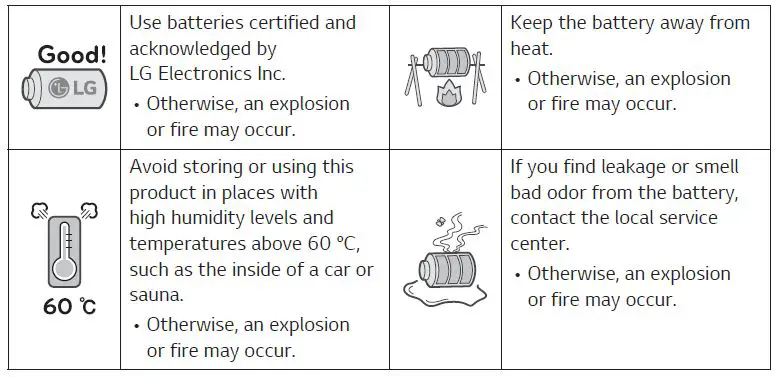 | | | | |
|---|---|---|---|
| Good! LG | Use batteries certified and acknowledged by LG Electronics Inc. • Otherwise, an explosion or fire may occur. | | Keep the battery away from heat. • Otherwise, an explosion or fire may occur. |
| 60 ℃ | Avoid storing or using this product in places with high humidity levels and temperatures above 60 °C, such as the inside of a car or sauna. • Otherwise, an explosion or fire may occur. | | If you find leakage or smell bad odor from the battery, contact the local service center. • Otherwise, an explosion or fire may occur. |