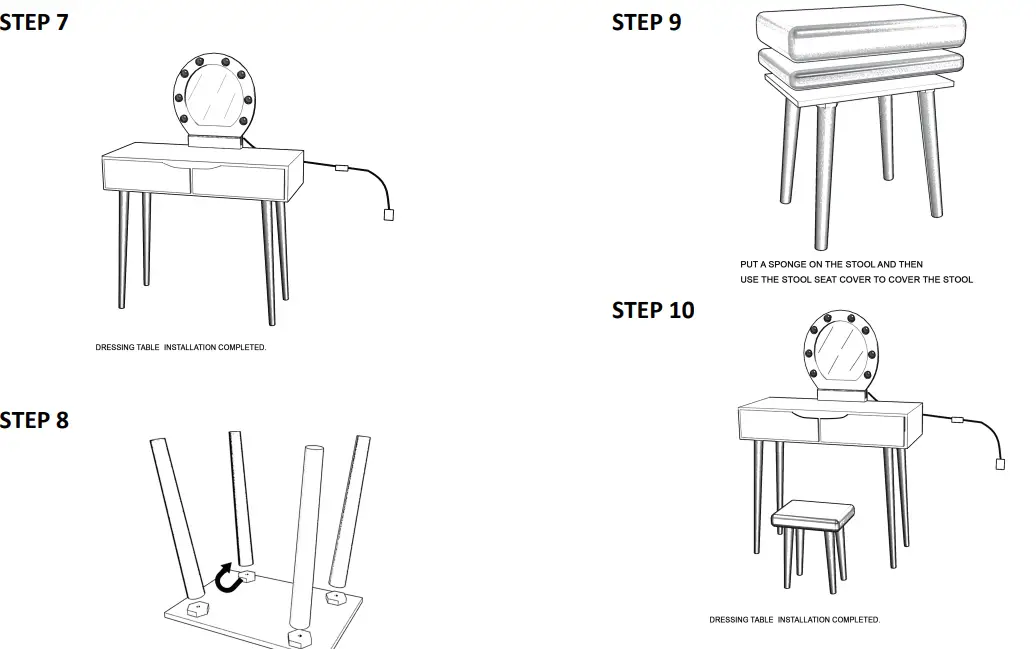 STEP 7

DRESSING TABLE INSTALLATION COMPLETED.

STEP 8

STEP 9

PUT A SPONGE ON THE STOOL AND THEN
USE THE STOOL SEAT COVER TO COVER THE STOOL

STEP 10

DRESSING TABLE INSTALLATION COMPLETED.