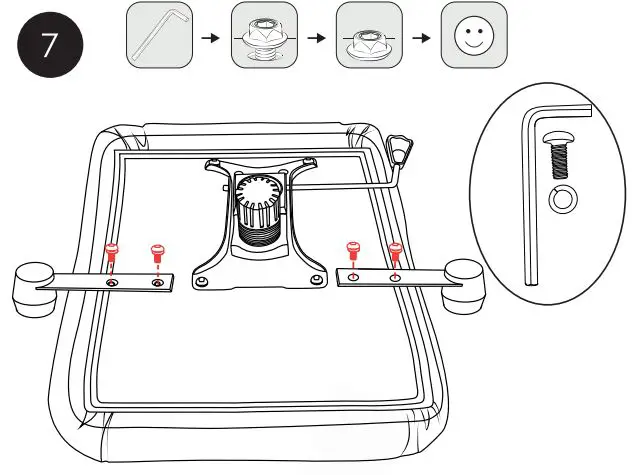 7