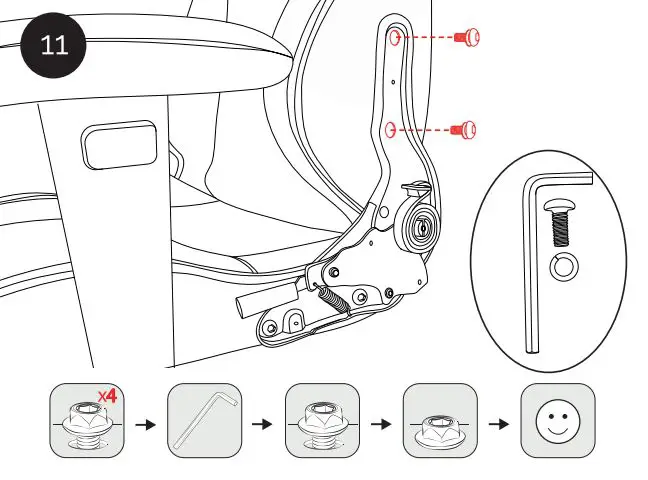 11

x4