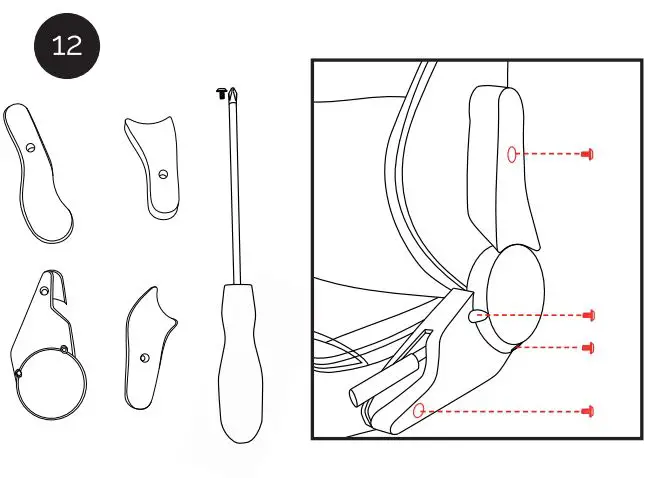 12