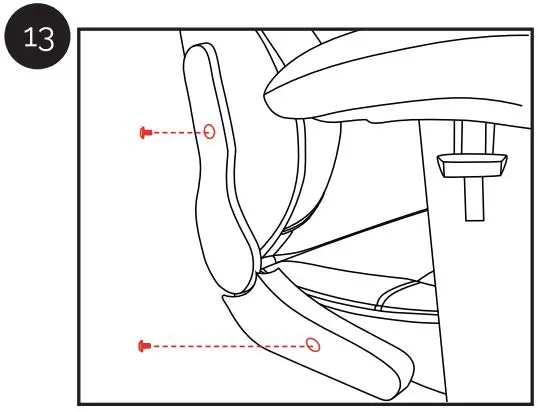 13