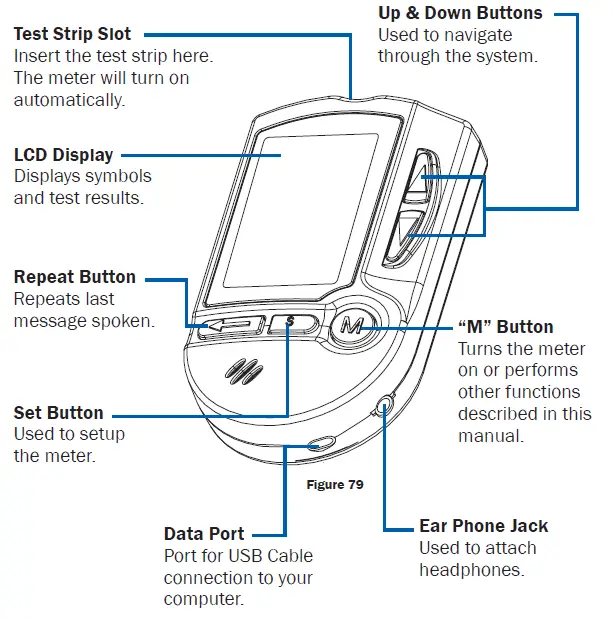 Test Strip Slot
Insert the test strip here. The meter will turn on automatically.

Up & Down Buttons
Used to navigate through the system.

LCD Display
Displays symbols and test results.

Repeat Button
Repeats last message spoken.

S

M

"M" Button
Turns the meter on or performs other functions described in this manual.

Set Button
Used to setup the meter.

Figure 79

Data Port
Port for USB Cable connection to your computer.

Ear Phone Jack
Used to attach headphones.