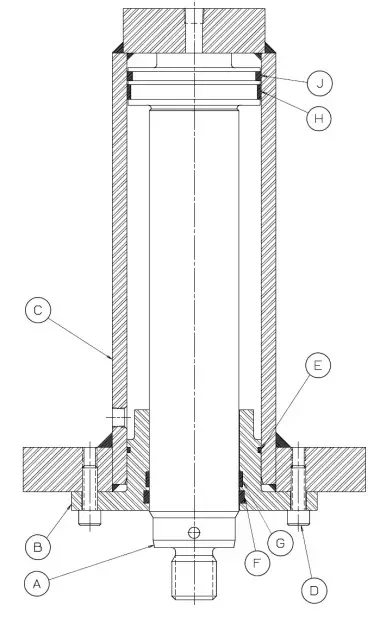 J
H
C
E
B
G
F
A
D