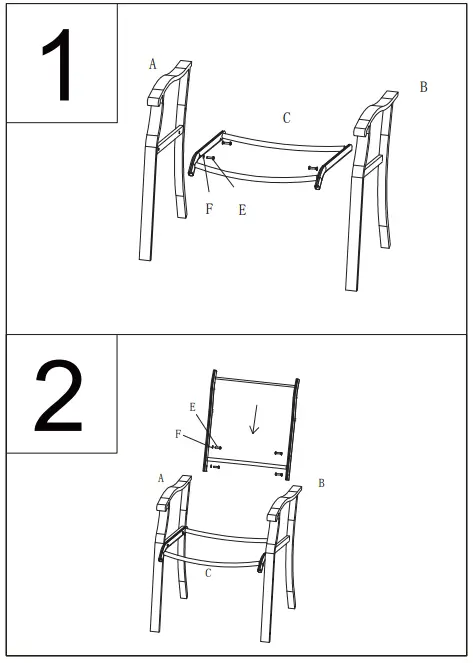 1

A

B

C

F

E

2

E

F

A

B

C