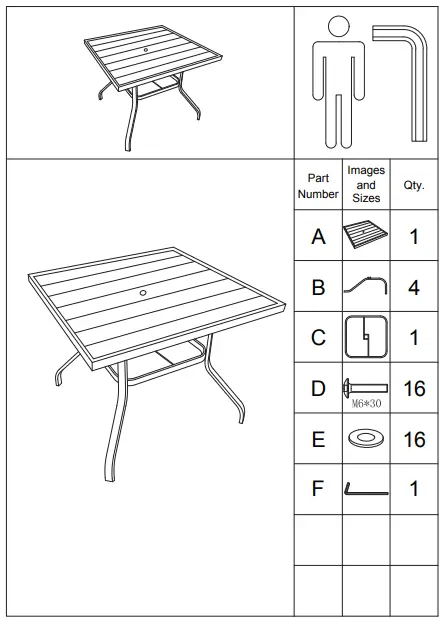 | Part Number | Images and Sizes | Qty. |
|---|---|---|
| A | | 1 |
| B | | 4 |
| C | | 1 |
| D | M6*30 | 16 |
| E | | 16 |
| F | | 1 |
| | | |
| | | |