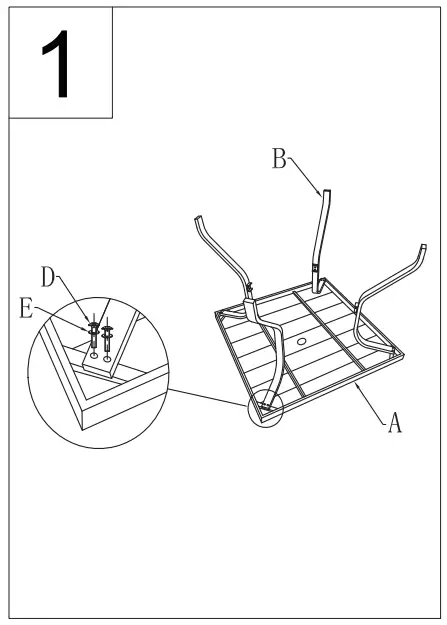 1

B

D

E

A