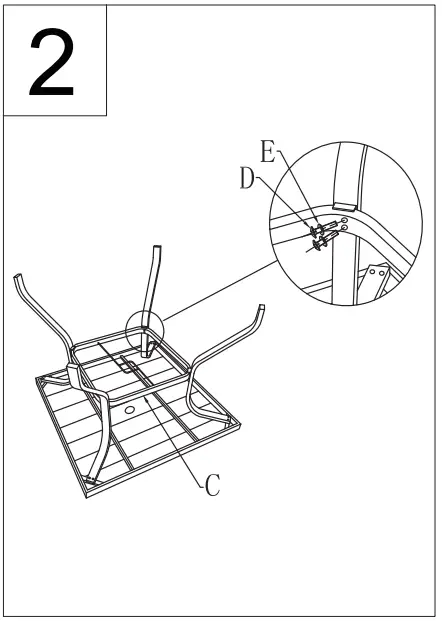 2

E

D

C