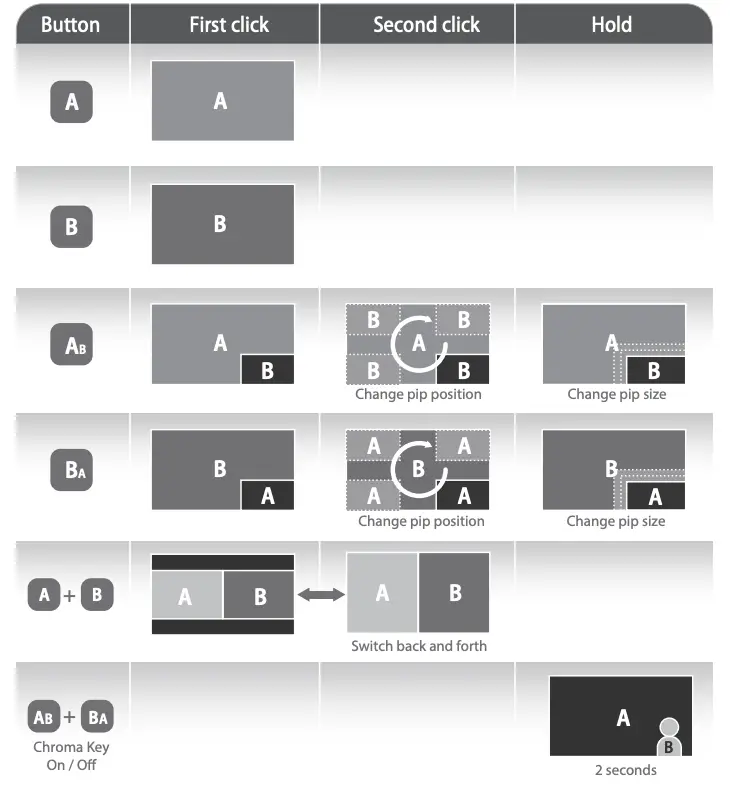 | Button | First click | Second click | Hold |
|---|---|---|---|
| A | A | | |
| B | B | | |
| $A_B$ | A B | B B A B B Change pip position | A B Change pip size |
| $B_A$ | B A | A A B A A Change pip position | B A Change pip size |
| A + B | A B | A B Switch back and forth | |
| $A_B$ + $B_A$ Chroma Key On / Off | | | A B 2 seconds |