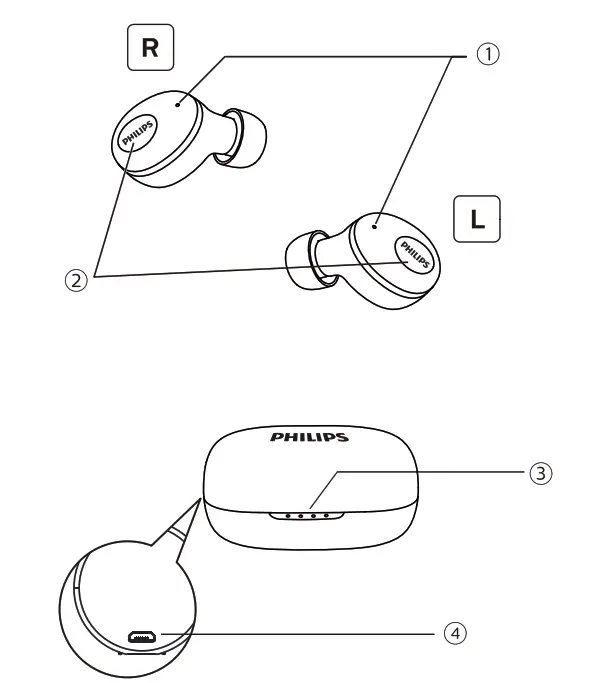 R
①
PHILIPS
L
PHILIPS
②
PHILIPS
③
④