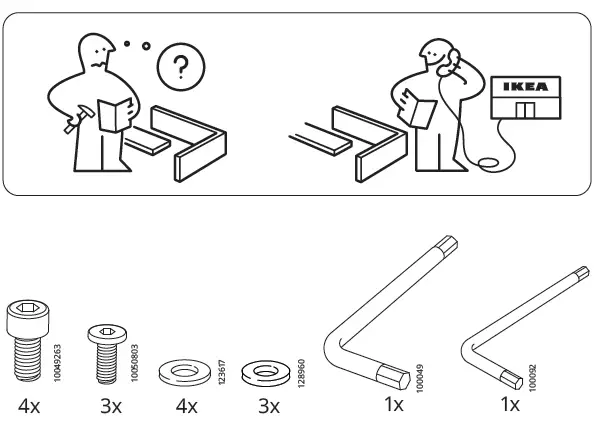 ?

IKEA

10049263
4x

10050803
3x

123617
4x

128960
3x

100049
1x

100092
1x