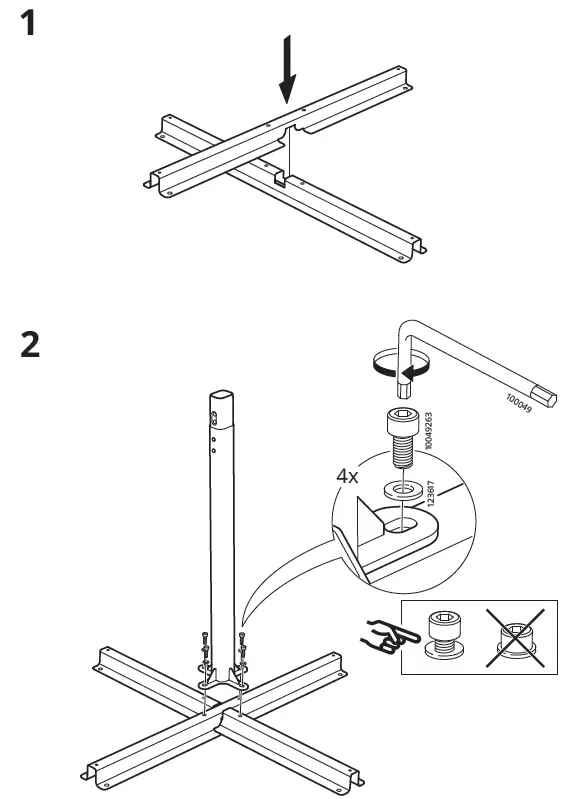 1

2

100049

10049263

4x

123617