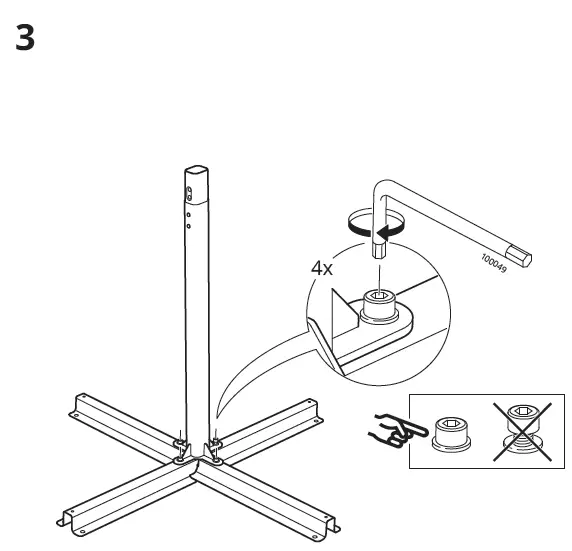 3

4x

100049