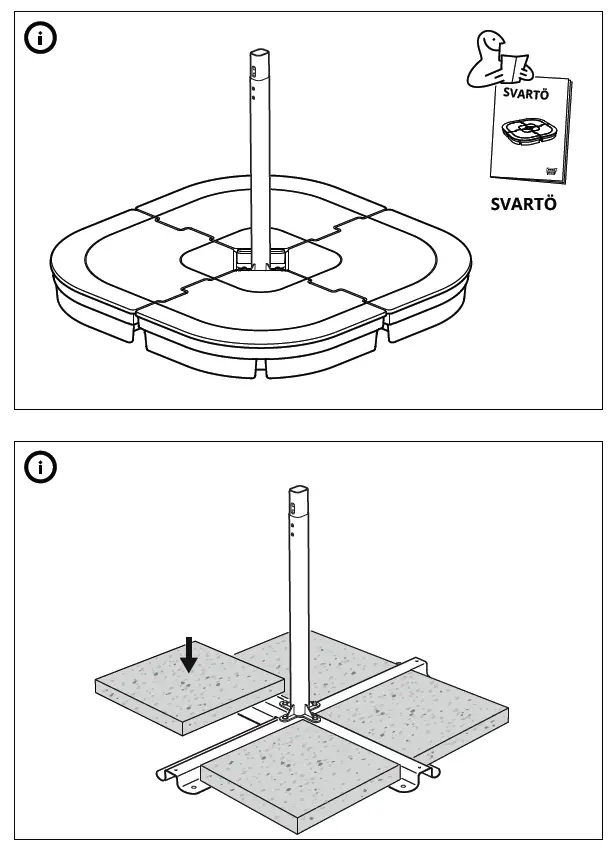 i

SVARTÖ

SVARTÖ

i