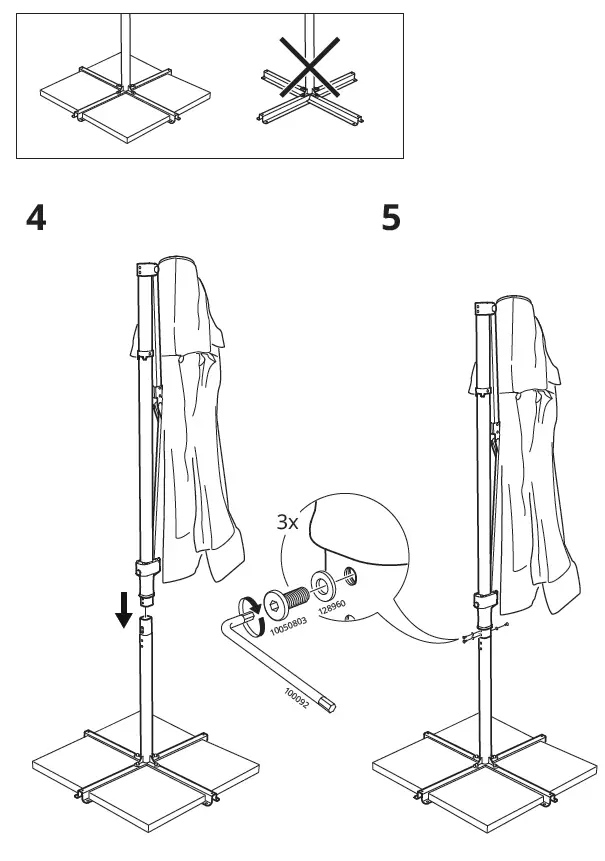 4

5

3x

10050803

128960

100092