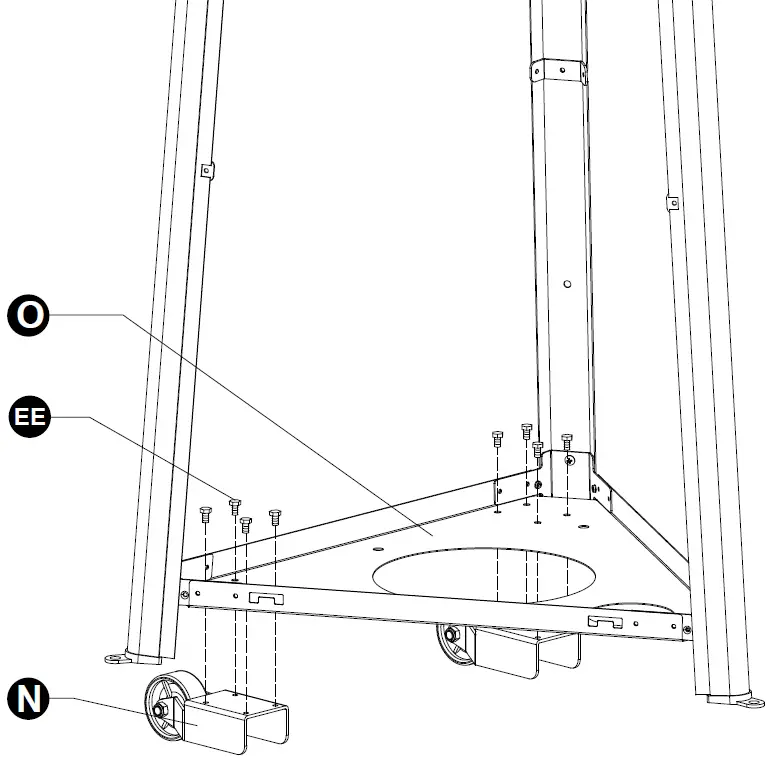 O
EE
N