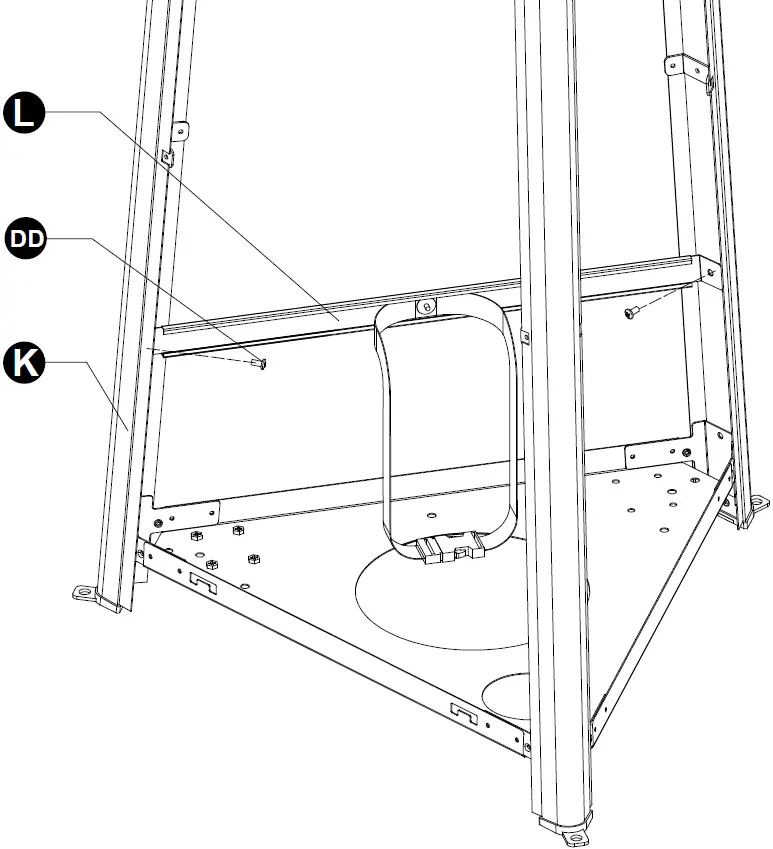 L

DD

K