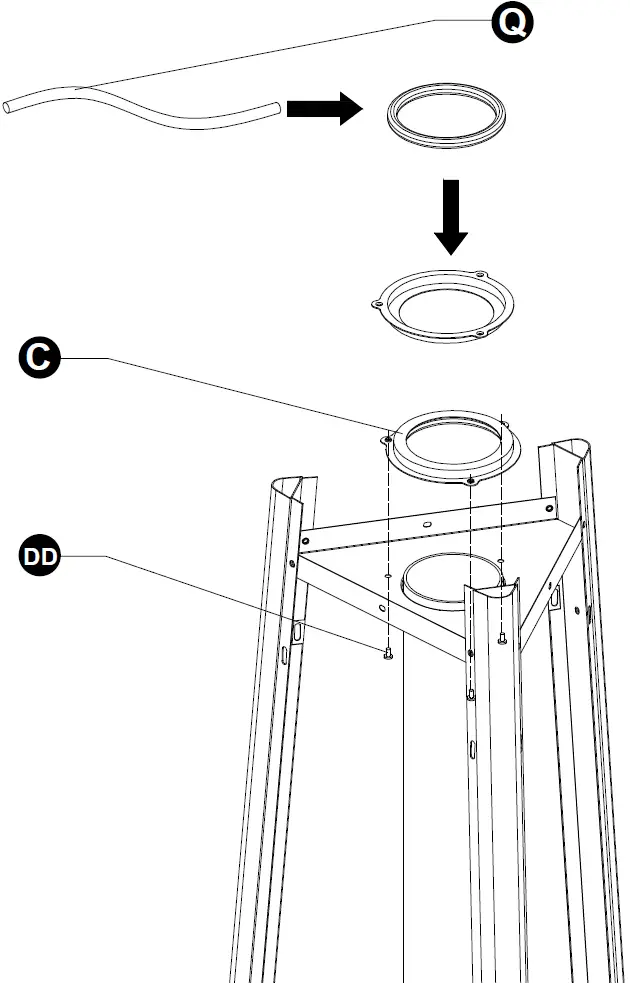 Q

C

DD