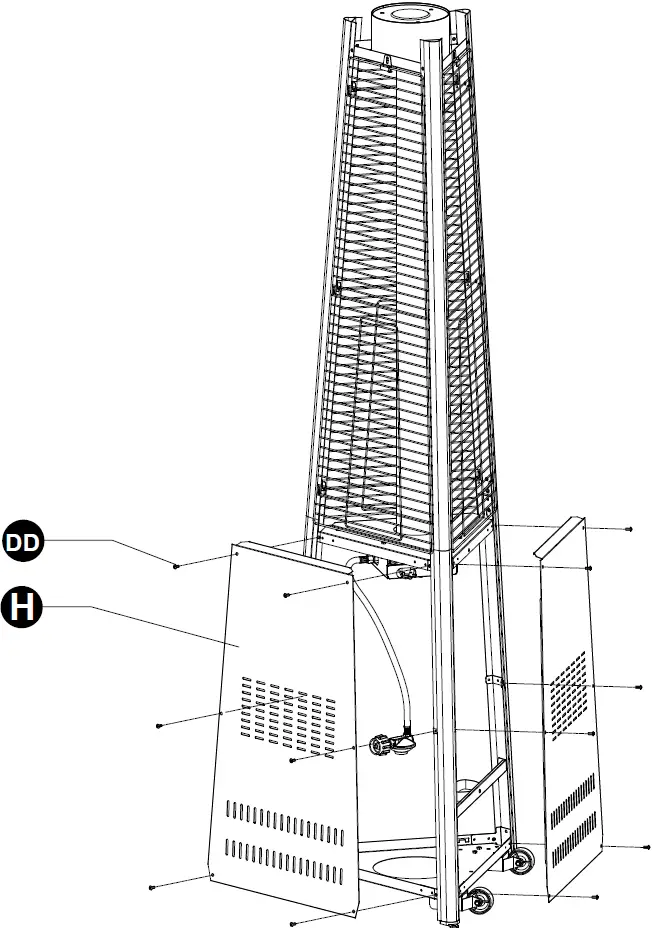 DD

H