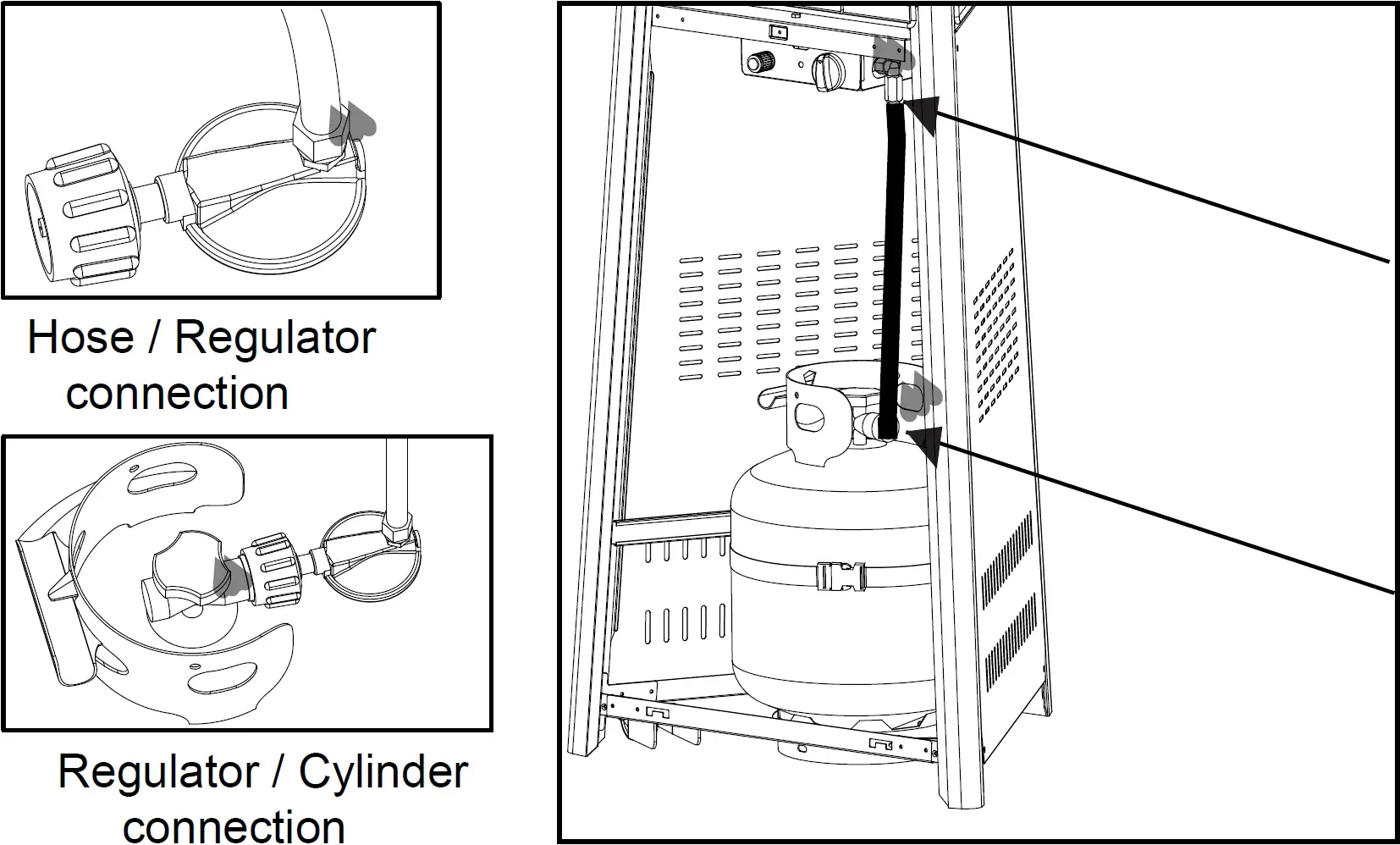 Hose / Regulator connection

Regulator / Cylinder connection